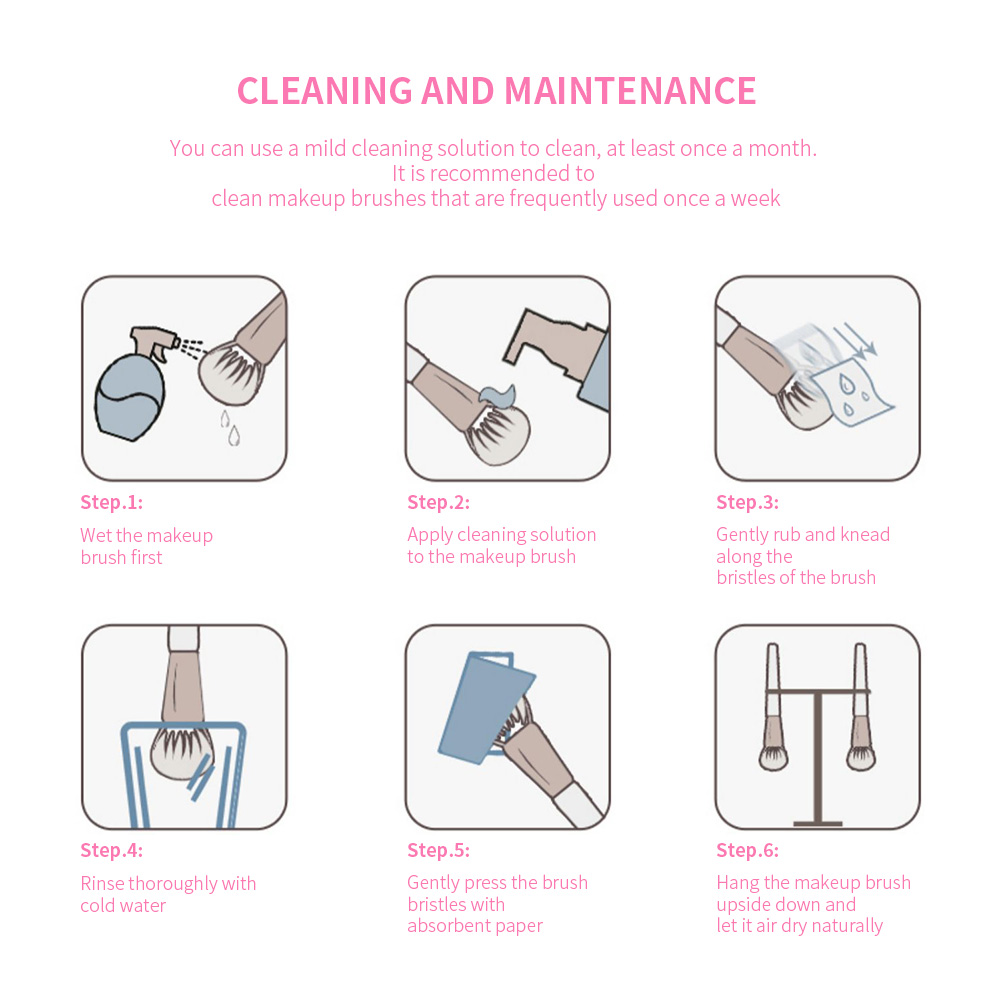 CLEANING AND MAINTENANCE

You can use a mild cleaning solution to clean, at least once a month. It is recommended to clean makeup brushes that are frequently used once a week

Step.1:

Wet the makeup brush first

Step.2:

Apply cleaning solution to the makeup brush

Step.3:

Gently rub and knead along the bristles of the brush

Step.4:

Rinse thoroughly with cold water

Step.5:

Gently press the brush bristles with absorbent paper

Step.6:

Hang the makeup brush upside down and let it air dry naturally