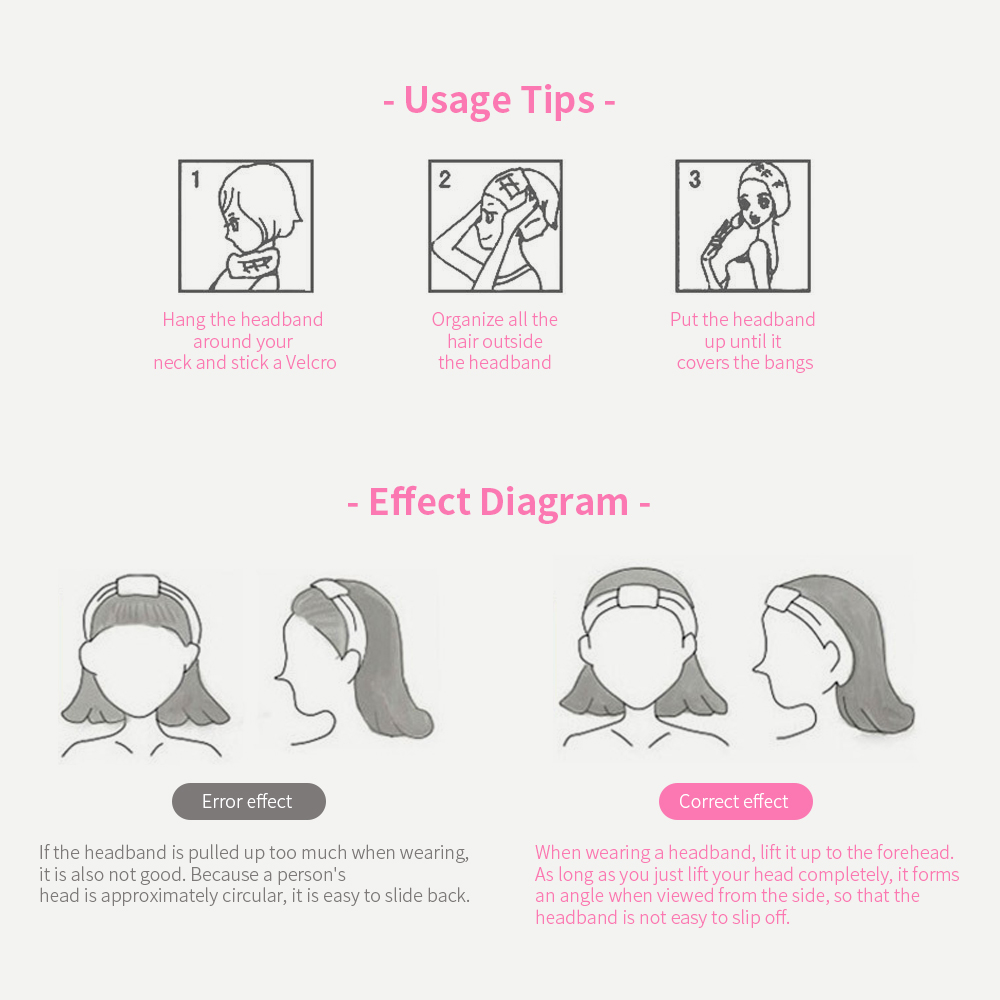 - Usage Tips -

1

Hang the headband around your neck and stick a Velcro

2

Organize all the hair outside the headband

3

Put the headband up until it covers the bangs

- Effect Diagram -

Error effect

If the headband is pulled up too much when wearing, it is also not good. Because a person's head is approximately circular, it is easy to slide back.

Correct effect

When wearing a headband, lift it up to the forehead. As long as you just lift your head completely, it forms an angle when viewed from the side, so that the headband is not easy to slip off.