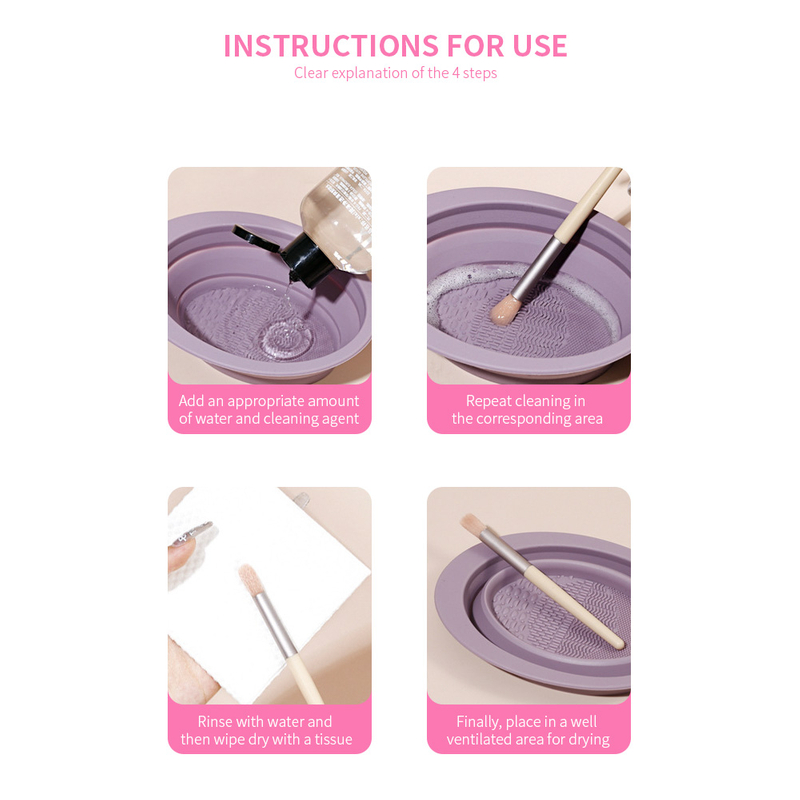 INSTRUCTIONS FOR USE
Clear explanation of the 4 steps

Add an appropriate amount of water and cleaning agent

Repeat cleaning in the corresponding area

Rinse with water and then wipe dry with a tissue

Finally, place in a well ventilated area for drying